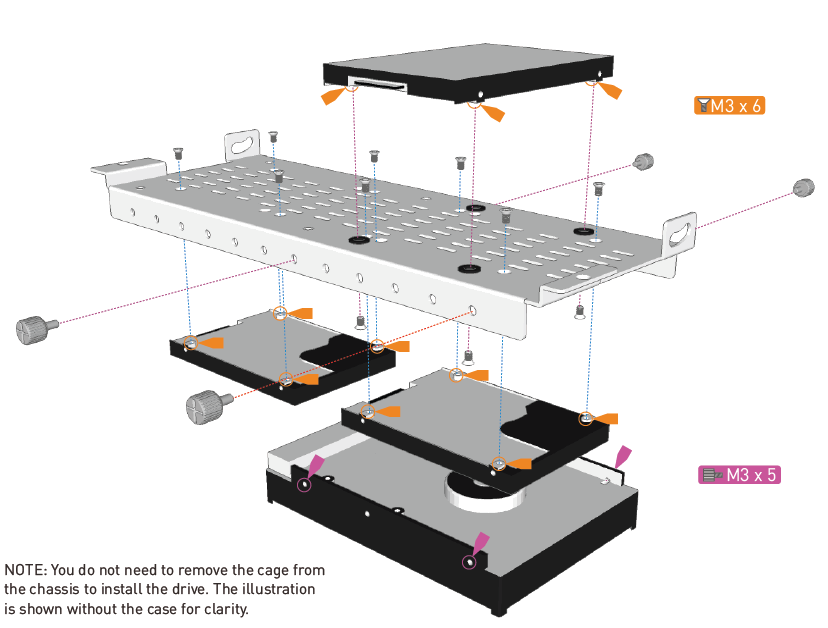 M3 x 6

M3 x 5

NOTE: You do not need to remove the cage from the chassis to install the drive. The illustration is shown without the case for clarity.